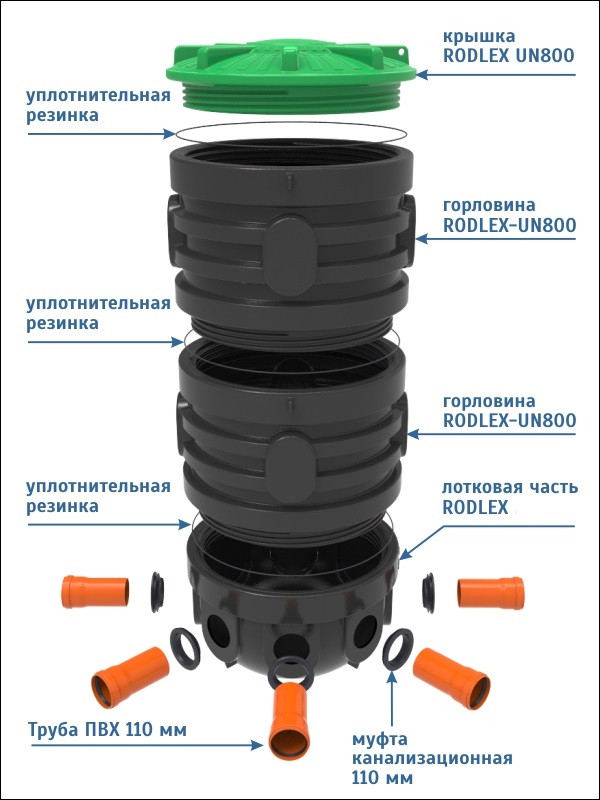 крышка
RODLEX UN800

уплотнительная
резинка

горловина
RODLEX-UN800

уплотнительная
резинка

горловина
RODLEX-UN800

уплотнительная
резинка

лотковая часть
RODLEX

Труба ПВХ 110 мм

муфта
канализационная
110 мм