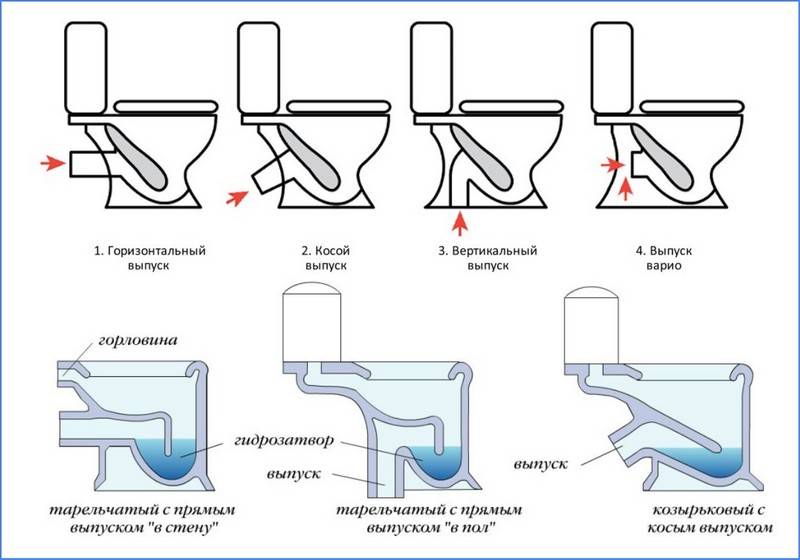 1. Горизонтальный выпуск

2. Косой выпуск

3. Вертикальный выпуск

4. Выпуск варио

горловина

гидрозатвор

выпуск

выпуск

тарельчатый с прямым выпуском "в стену"

тарельчатый с прямым выпуском "в пол"

козырьковый с косым выпуском