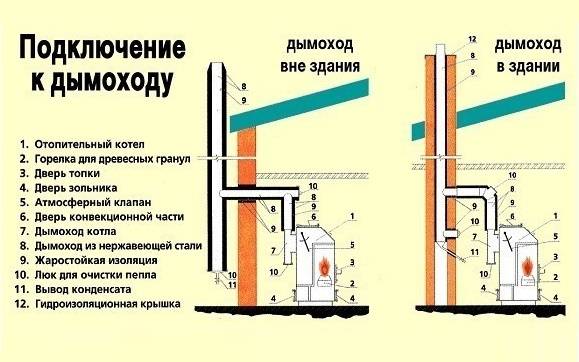 Подключение к дымоходу

1. Отопительный котел
2. Горелка для древесных гранул
3. Дверь топки
4. Дверь зольника
5. Атмосферный клапан
6. Дверь конвекционной части
7. Дымоход котла
8. Дымоход из нержавеющей стали
9. Жаростойкая изоляция
10. Люк для очистки пепла
11. Вывод конденсата
12. Гидроизоляционная крышка

дымоход вне здания

8
9
10
8
9
6
1
8
9
7
5
3
10
2
10
11
4
4

дымоход в здании

12
8
9
10
8
9
6
1
9
10
7
5
11
3
10
2
4
4