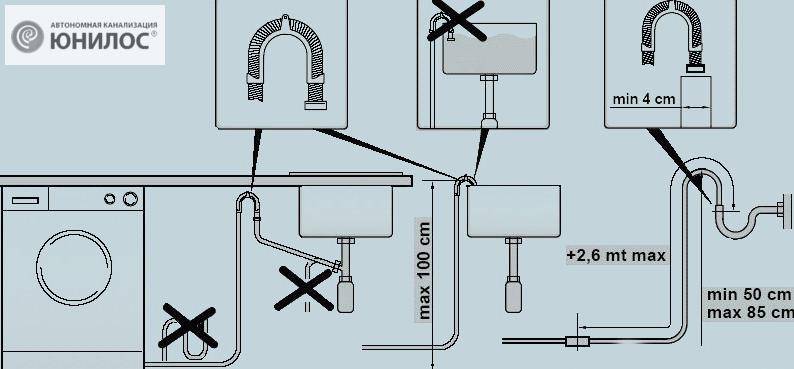 АВТОНОМНАЯ КАНАЛИЗАЦИЯ
ЮНИЛОС®

min 4 cm

max 100 cm

+2,6 mt max

min 50 cm
max 85 cm