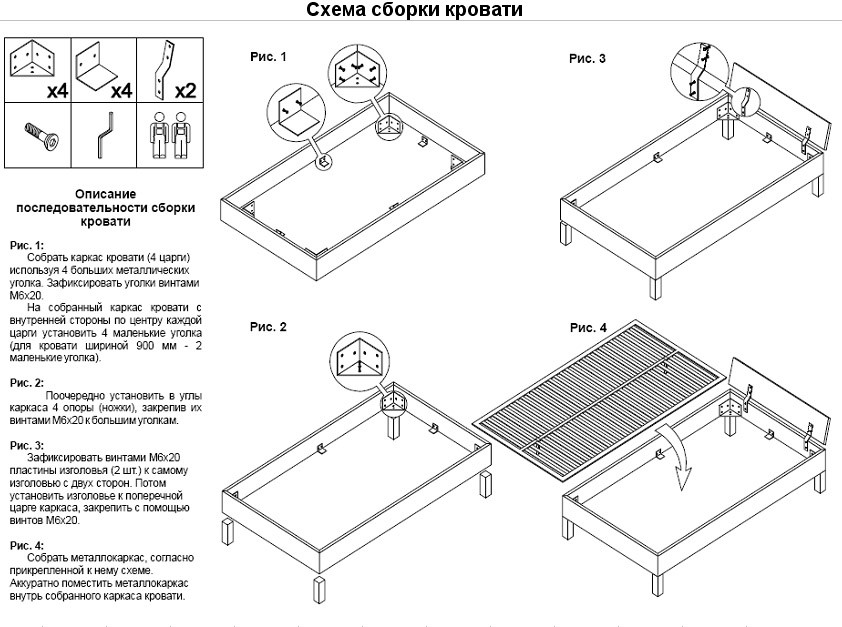 Схема сборки кровати

x4 x4 x2

Описание последовательности сборки кровати

Рис. 1:
Собрать каркас кровати (4 царги) используя 4 больших металлических уголка. Зафиксировать уголки винтами М6х20.
На собранный каркас кровати с внутренней стороны по центру каждой царги установить 4 маленькие уголка (для кровати шириной 900 мм - 2 маленькие уголка).

Рис. 2:
Поочередно установить в углы каркаса 4 опоры (ножки), закрепив их винтами М6х20 к большим уголкам.

Рис. 3:
Зафиксировать винтами М6х20 пластины изголовья (2 шт.) к самому изголовью с двух сторон. Потом установить изголовье к поперечной царге каркаса, закрепить с помощью винтов М6х20.

Рис. 4:
Собрать металлокаркас, согласно прикрепленной к нему схеме. Аккуратно поместить металлокаркас внутрь собранного каркаса кровати.

Рис. 1

Рис. 2

Рис. 3

Рис. 4