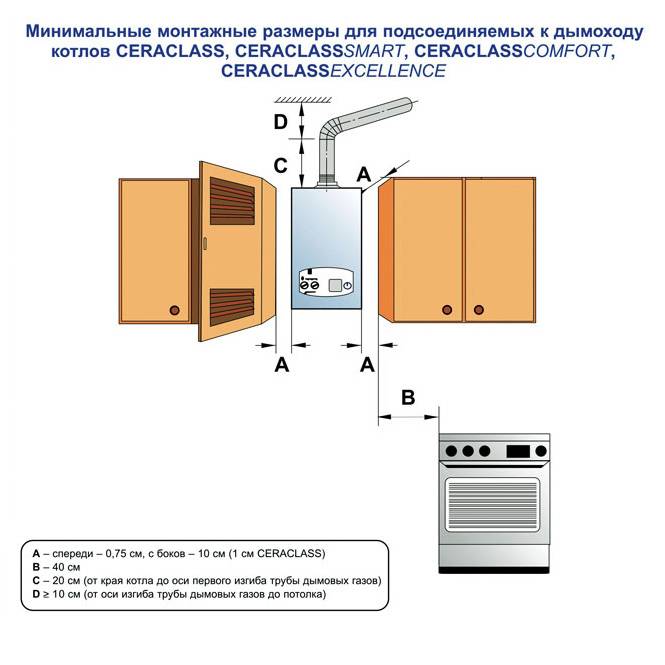 Минимальные монтажные размеры для подсоединяемых к дымоходу котлов CERACLASS, CERACLASSSMART, CERACLASSCOMFORT, CERACLASSEXCELLENCE

D
C
A
A
A
B

A – спереди – 0,75 см, с боков – 10 см (1 см CERACLASS)
B – 40 см
C – 20 см (от края котла до оси первого изгиба трубы дымовых газов)
D ≥ 10 см (от оси изгиба трубы дымовых газов до потолка)