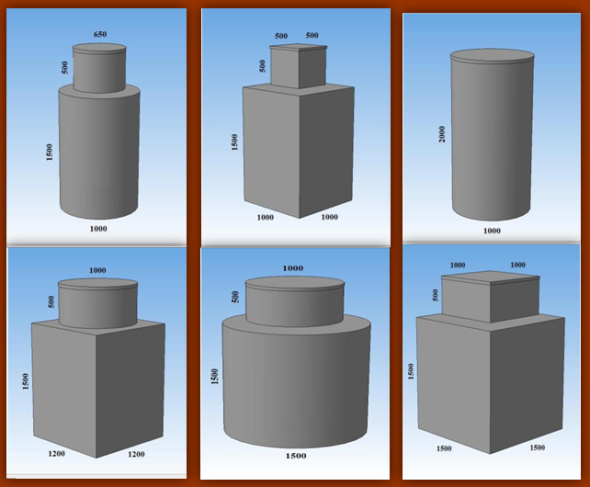 650
500
1500
1000

500 500
500
1500
1000 1000

2000
1000

1000
500
1500
1200 1200

1000
500
1500
1500

1000 1000
500
1500
1500 1500