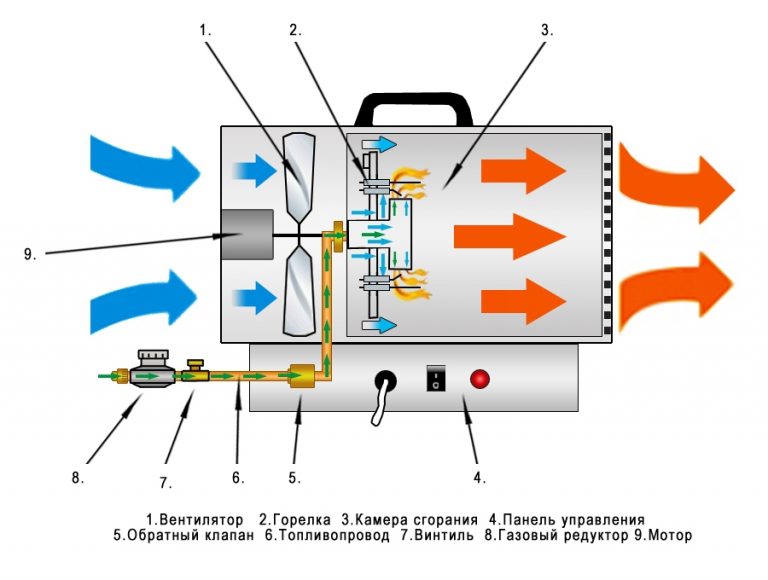 1.
2.
3.
9.
8.
7.
6.
5.
4.

1.Вентилятор 2.Горелка 3.Камера сгорания 4.Панель управления
5.Обратный клапан 6.Топливопровод 7.Винтиль 8.Газовый редуктор 9.Мотор