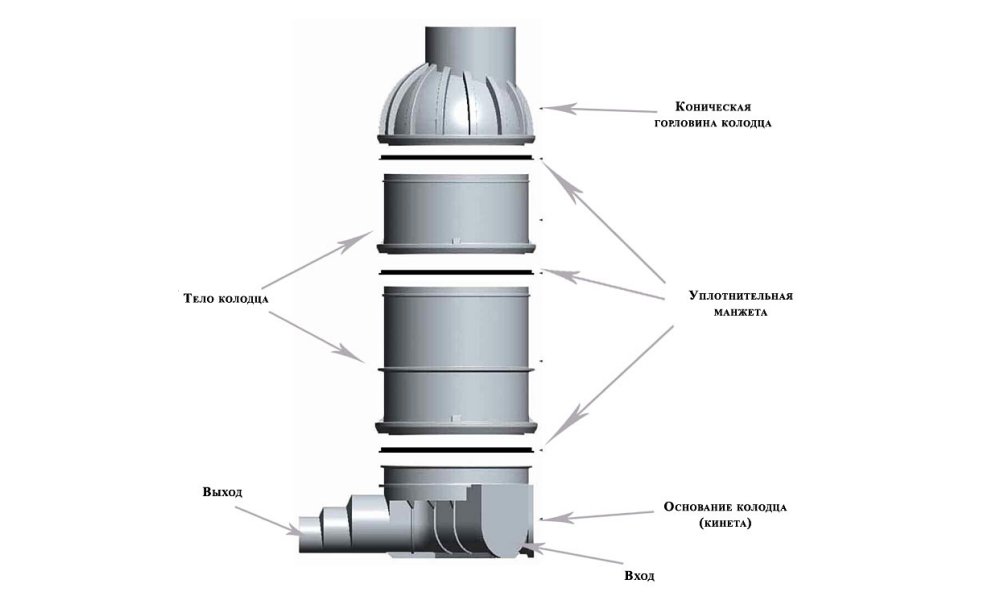 Коническая горловина колодца

Тело колодца

Уплотнительная манжета

Выход

Основание колодца (кинета)

Вход