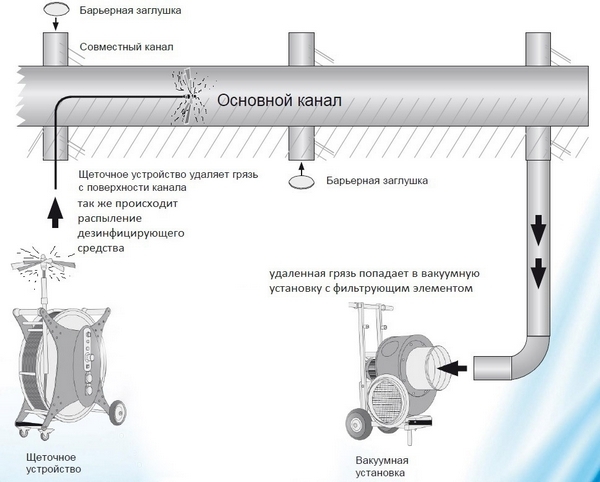 Барьерная заглушка

Совместный канал

Основной канал

Щеточное устройство удаляет грязь с поверхности канала

так же происходит распыление дезинфицирующего средства

Барьерная заглушка

удаленная грязь попадает в вакуумную установку с фильтрующим элементом

Щеточное устройство

Вакуумная установка