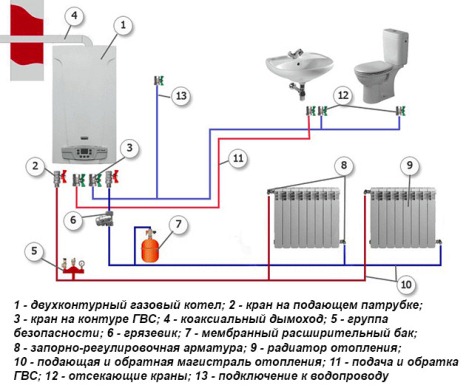 4
1
13
12
3
2
11
8
9
6
7
5
10

1 - двухконтурный газовый котел; 2 - кран на подающем патрубке; 3 - кран на контуре ГВС; 4 - коаксиальный дымоход; 5 - группа безопасности; 6 - грязевик; 7 - мембранный расширительный бак; 8 - запорно-регулировочная арматура; 9 - радиатор отопления; 10 - подающая и обратная магистраль отопления; 11 - подача и обратка ГВС; 12 - отсекающие краны; 13 - подключение к водопроводу