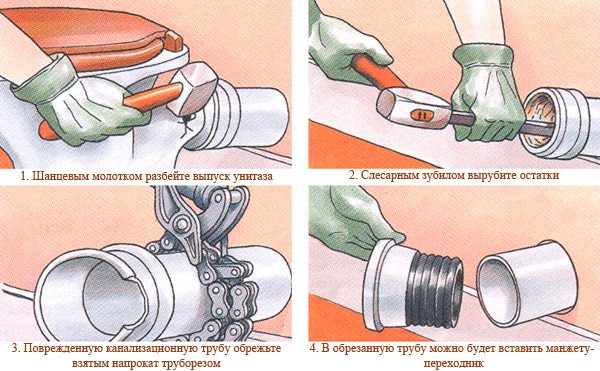 1. Шанцевым молотком разбейте выпуск унитаза

2. Слесарным зубилом вырубите остатки

3. Поврежденную канализационную трубу обрежьте взятым напрокат труборезом

4. В обрезанную трубу можно будет вставить манжету-переходник