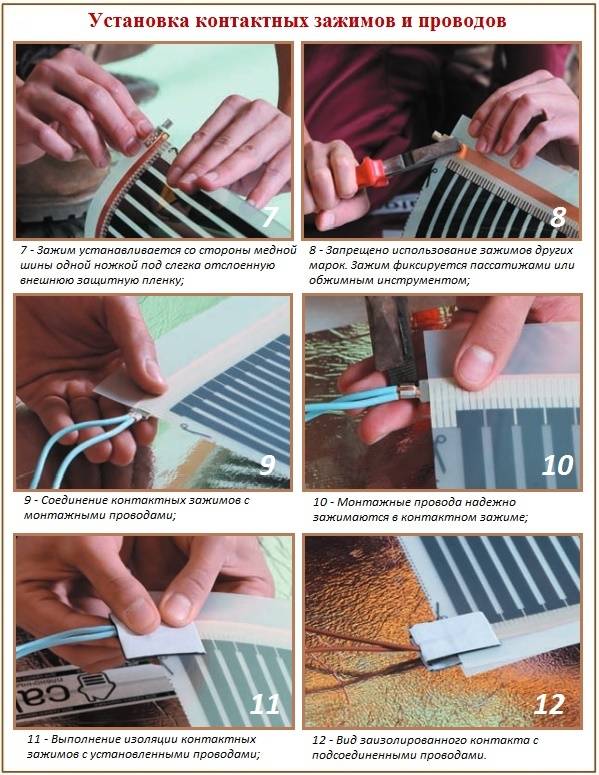 Установка контактных зажимов и проводов

7

7 - Зажим устанавливается со стороны медной шины одной ножкой под слегка отслоенную внешнюю защитную пленку;

8

8 - Запрещено использование зажимов других марок. Зажим фиксируется пассатижами или обжимным инструментом;

9

9 - Соединение контактных зажимов с монтажными проводами;

10

10 - Монтажные провода надежно зажимаются в контактном зажиме;

11

11 - Выполнение изоляции контактных зажимов с установленными проводами;

12

12 - Вид заизолированного контакта с подсоединенными проводами.