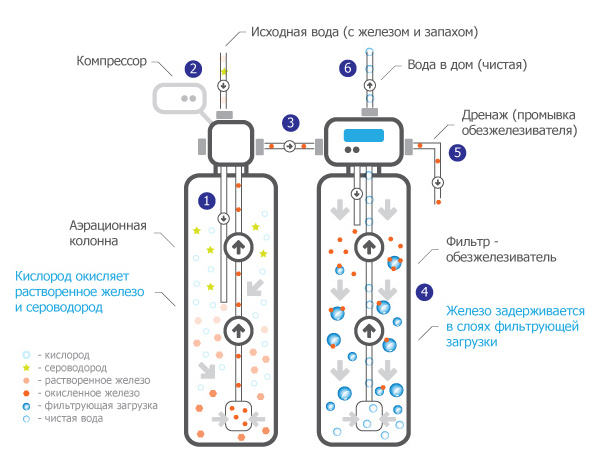 Исходная вода (с железом и запахом)

Компрессор

2

6

Вода в дом (чистая)

3

Дренаж (промывка обезжелезивателя)

5

1

Аэрационная колонна

Кислород окисляет растворенное железо и сероводород

Фильтр - обезжелезиватель

4

Железо задерживается в слоях фильтрующей загрузки

- кислород
- сероводород
- растворенное железо
- окисленное железо
- фильтрующая загрузка
- чистая вода