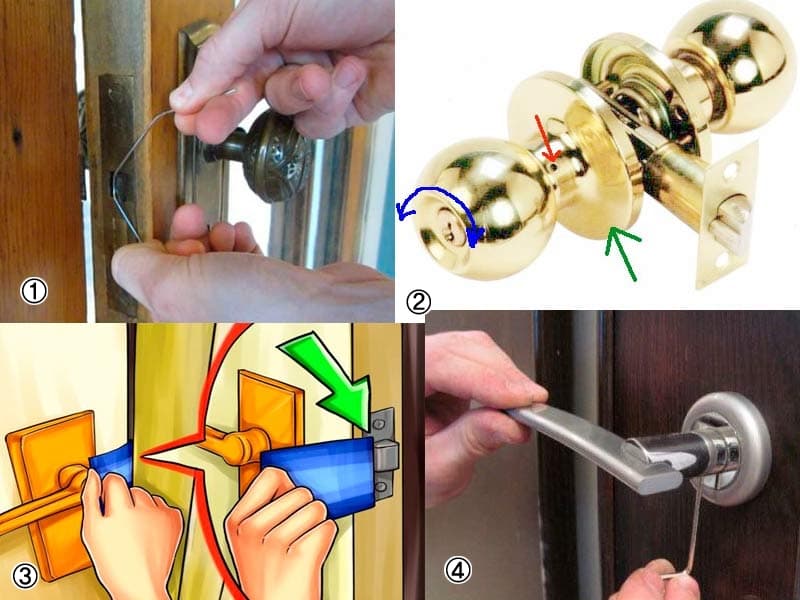 ①
②
③
④