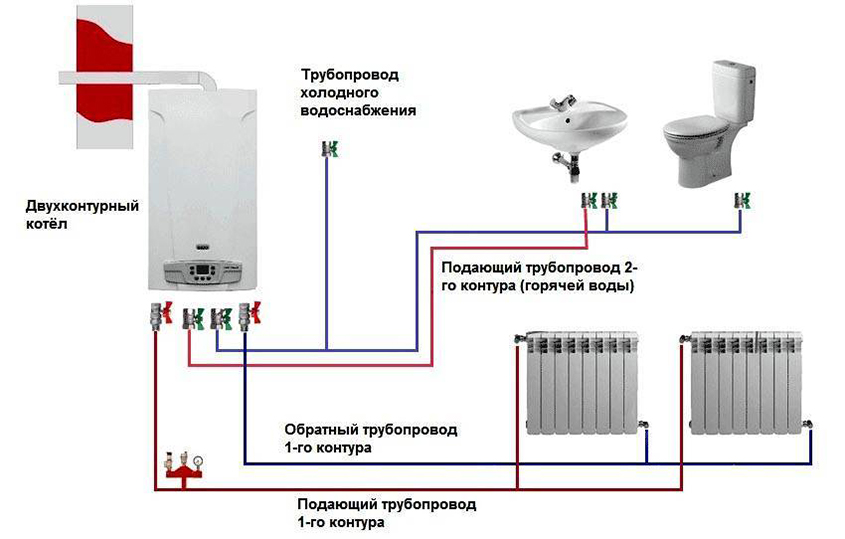 Трубопровод холодного водоснабжения

Двухконтурный котёл

Подающий трубопровод 2-го контура (горячей воды)

Обратный трубопровод 1-го контура

Подающий трубопровод 1-го контура