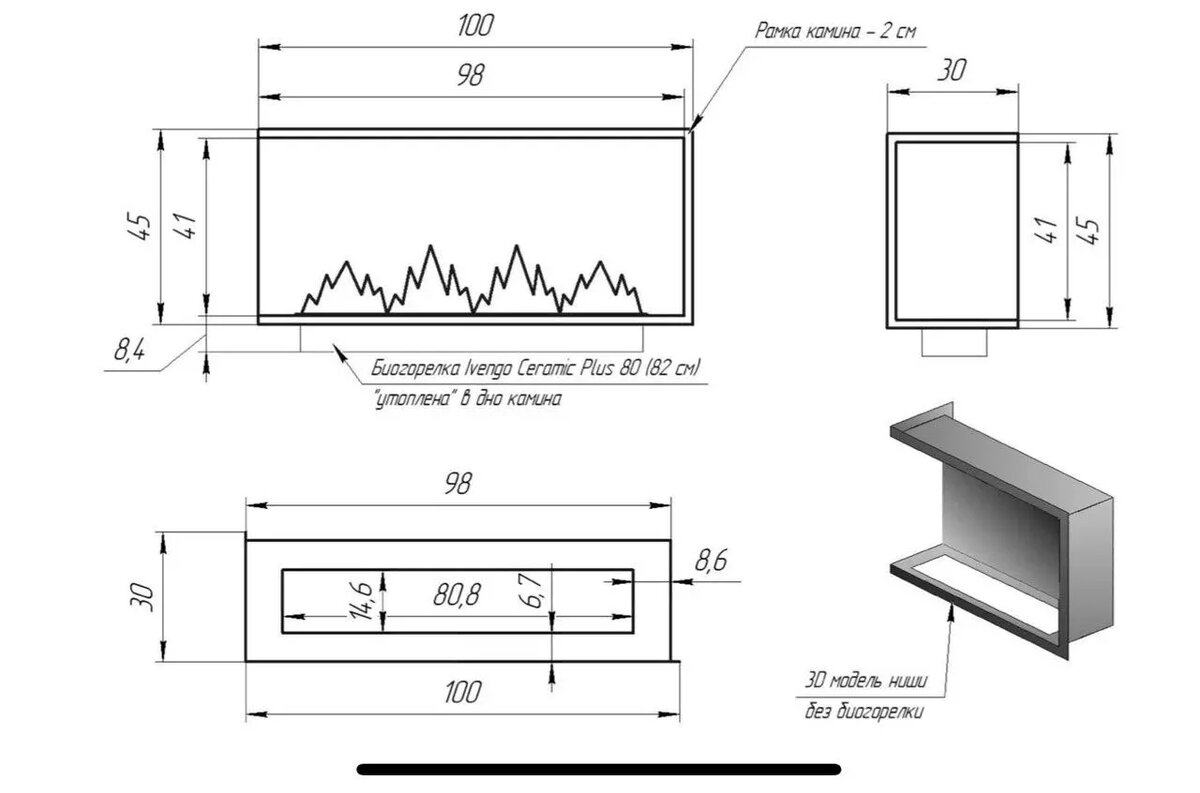 100

98

Рамка камина – 2 см

45

41

8,4

Биогорелка Ivengo Ceramic Plus 80 (82 см)
"утоплена" в дно камина

30

41

45

98

30

14,6

80,8

6,7

8,6

100

3D модель ниши
без биогорелки