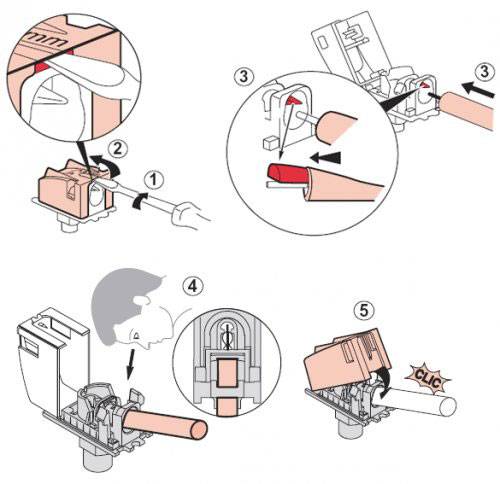 mm

2

1

3

3

4

5

CLIC