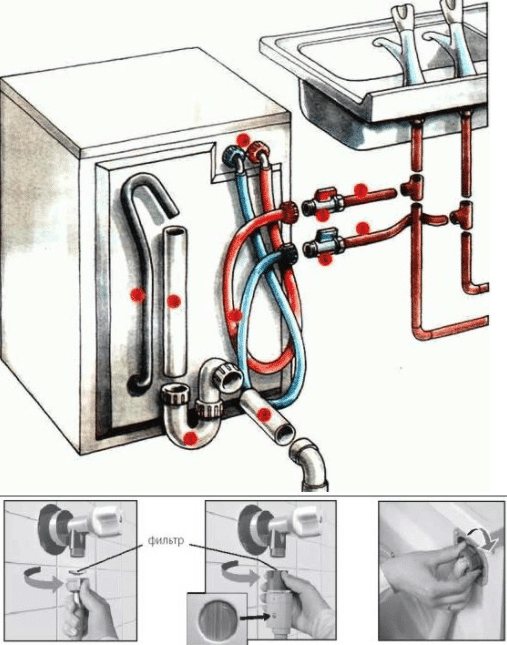 фильтр