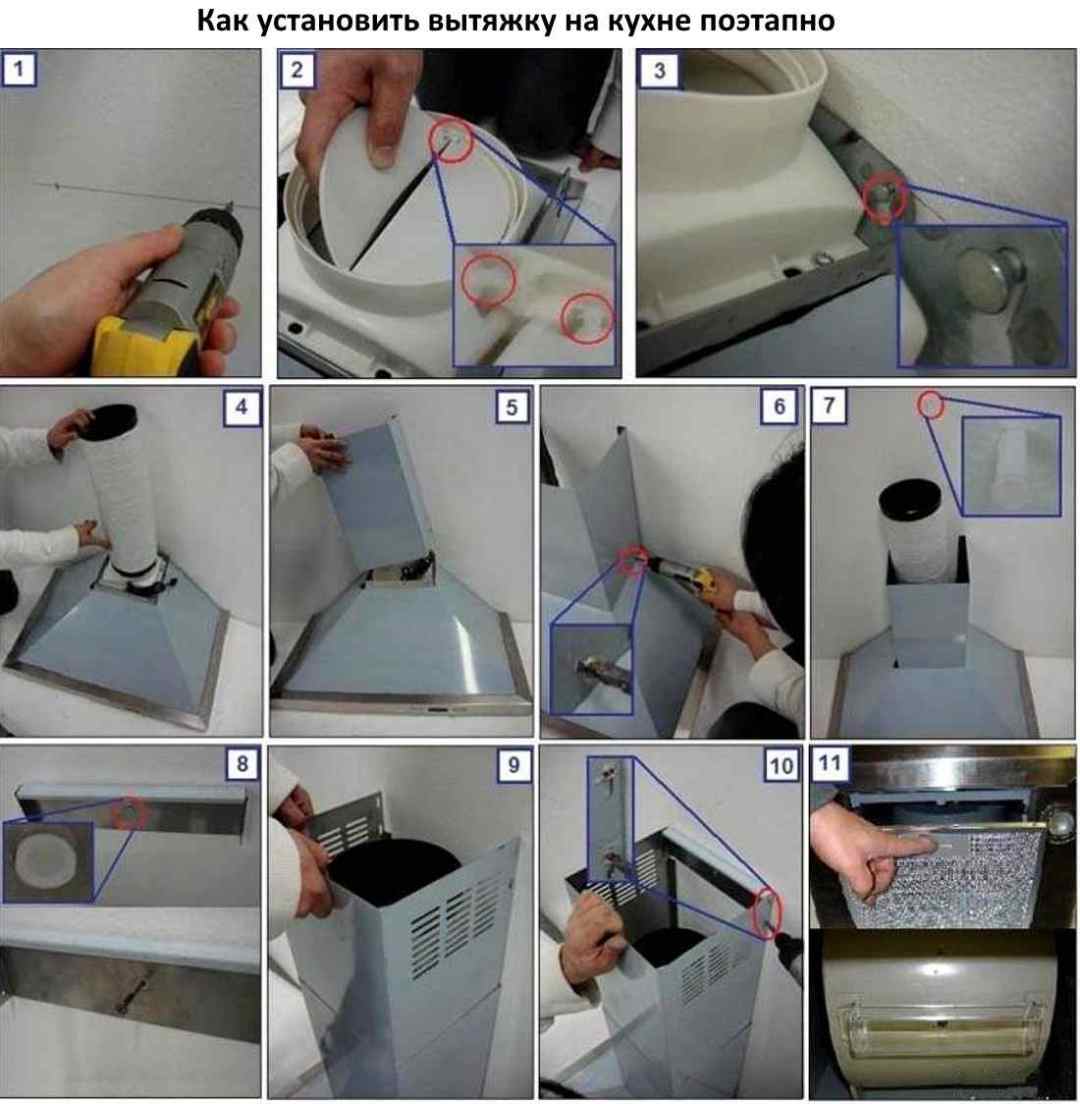 Как установить вытяжку на кухне поэтапно

1

2

3

4

5

6

7

8

9

10

11