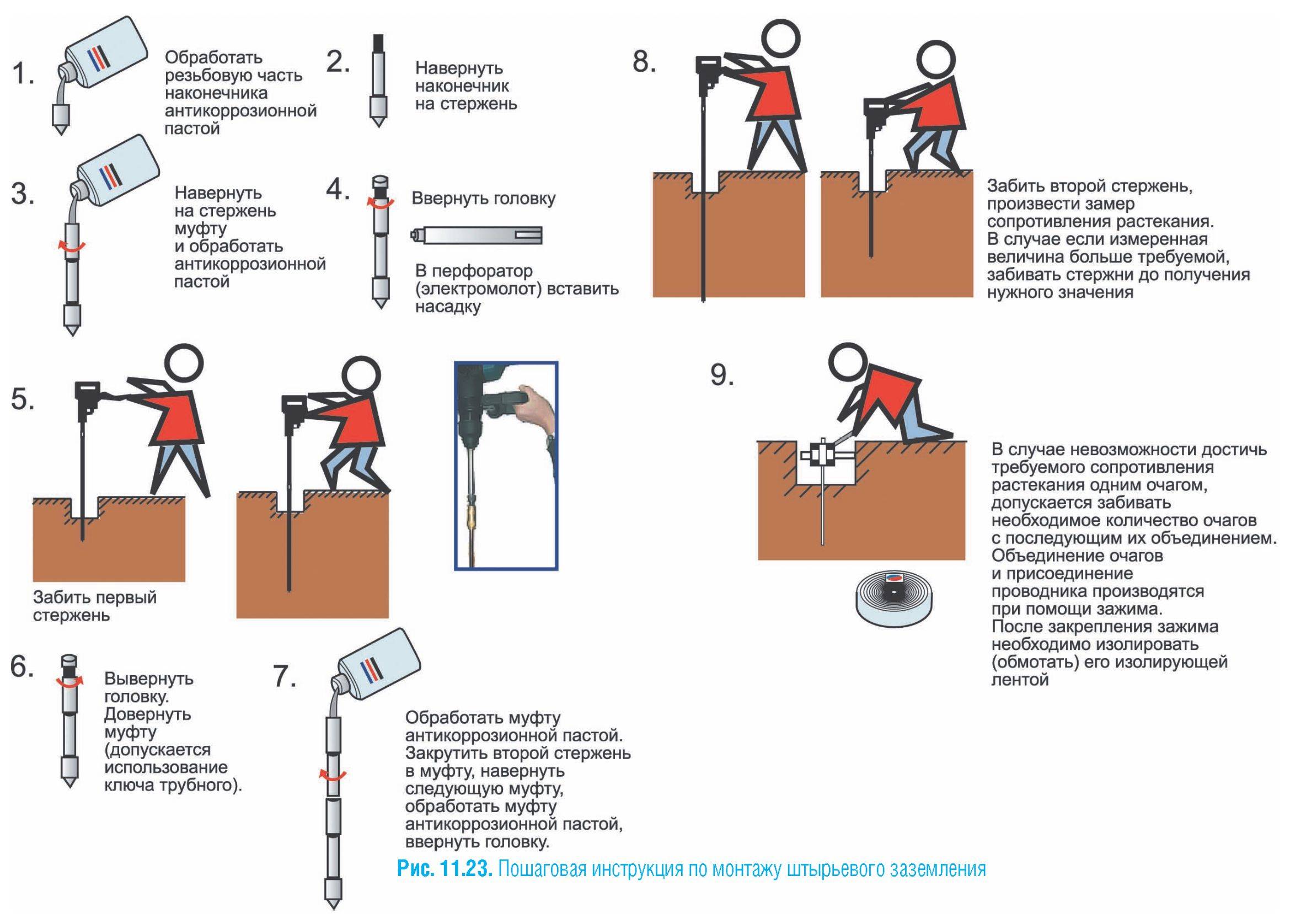 1. Обработать резьбовую часть наконечника антикоррозионной пастой

2. Навернуть наконечник на стержень

3. Навернуть на стержень муфту и обработать антикоррозионной пастой

4. Ввернуть головку

В перфоратор (электромолот) вставить насадку

5.

Забить первый стержень

6. Вывернуть головку. Довернуть муфту (допускается использование ключа трубного).

7. Обработать муфту антикоррозионной пастой. Закрутить второй стержень в муфту, навернуть следующую муфту, обработать муфту антикоррозионной пастой, ввернуть головку.

8. Забить второй стержень, произвести замер сопротивления растекания. В случае если измеренная величина больше требуемой, забивать стержни до получения нужного значения

9. В случае невозможности достичь требуемого сопротивления растекания одним очагом, допускается забивать необходимое количество очагов с последующим их объединением. Объединение очагов и присоединение проводника производятся при помощи зажима. После закрепления зажима необходимо изолировать (обмотать) его изолирующей лентой

Рис. 11.23. Пошаговая инструкция по монтажу штырьевого заземления