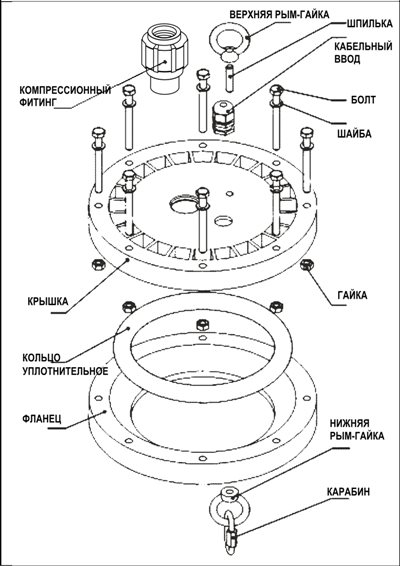 ВЕРХНЯЯ РЫМ-ГАЙКА
ШПИЛЬКА
КАБЕЛЬНЫЙ ВВОД
КОМПРЕССИОННЫЙ ФИТИНГ
БОЛТ
ШАЙБА
КРЫШКА
ГАЙКА
КОЛЬЦО УПЛОТНИТЕЛЬНОЕ
ФЛАНЕЦ
НИЖНЯЯ РЫМ-ГАЙКА
КАРАБИН