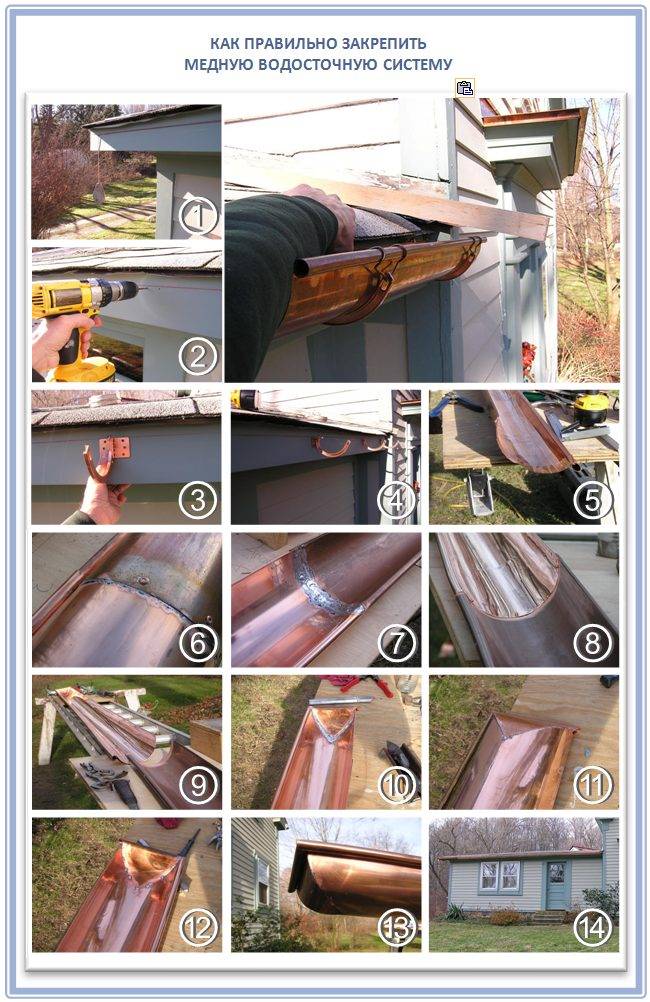 КАК ПРАВИЛЬНО ЗАКРЕПИТЬ
МЕДНУЮ ВОДОСТОЧНУЮ СИСТЕМУ

1
2
3
4
5
6
7
8
9
10
11
12
13
14