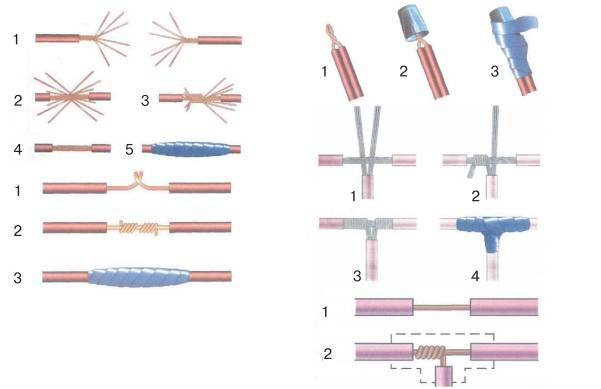 1
2
3
4
5
1
2
3
1
2
3
1
2
3
4
1
2