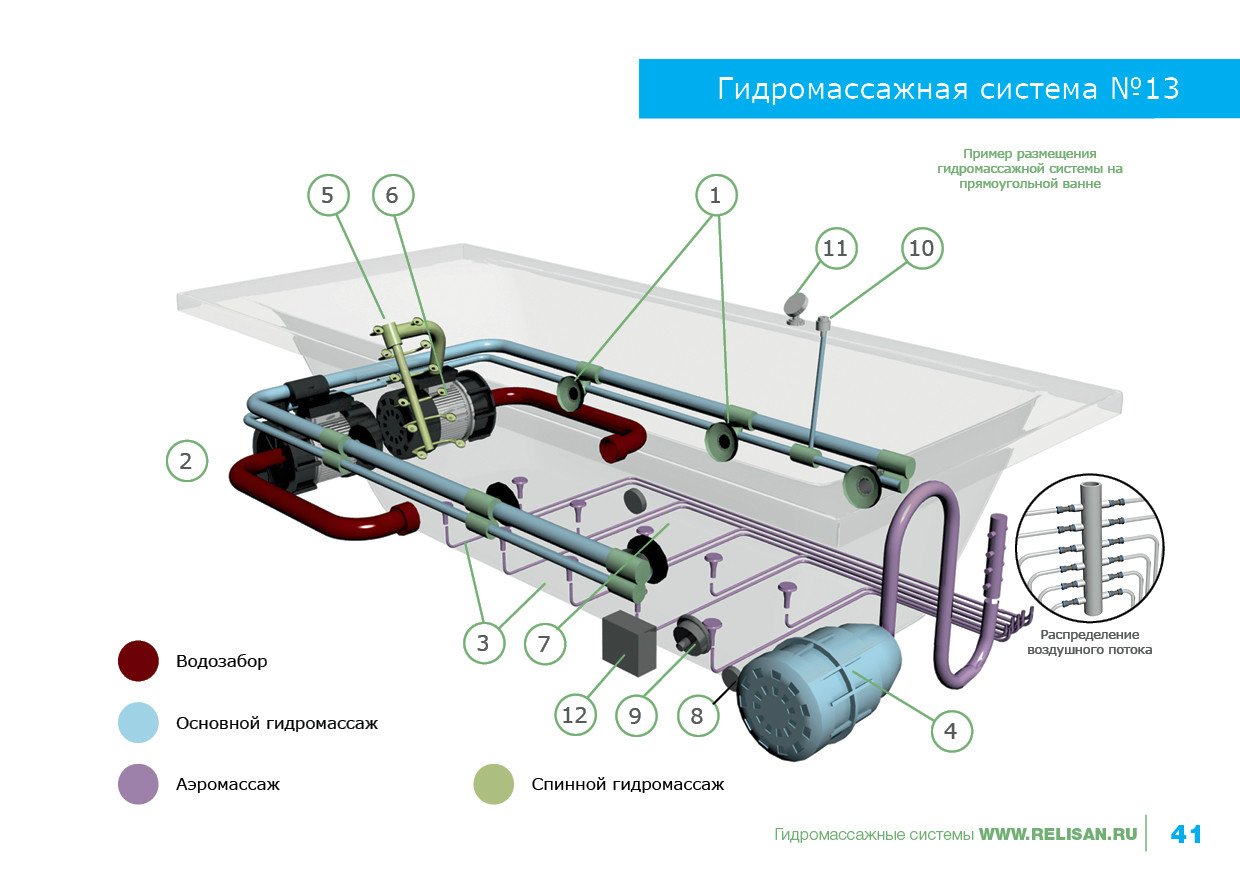 Гидромассажная система №13

Пример размещения гидромассажной системы на прямоугольной ванне

5
6
1
11
10
2
3
7
12
9
8
4

Распределение воздушного потока

Водозабор

Основной гидромассаж

Аэромассаж

Спинной гидромассаж

Гидромассажные системы WWW.RELISAN.RU

41