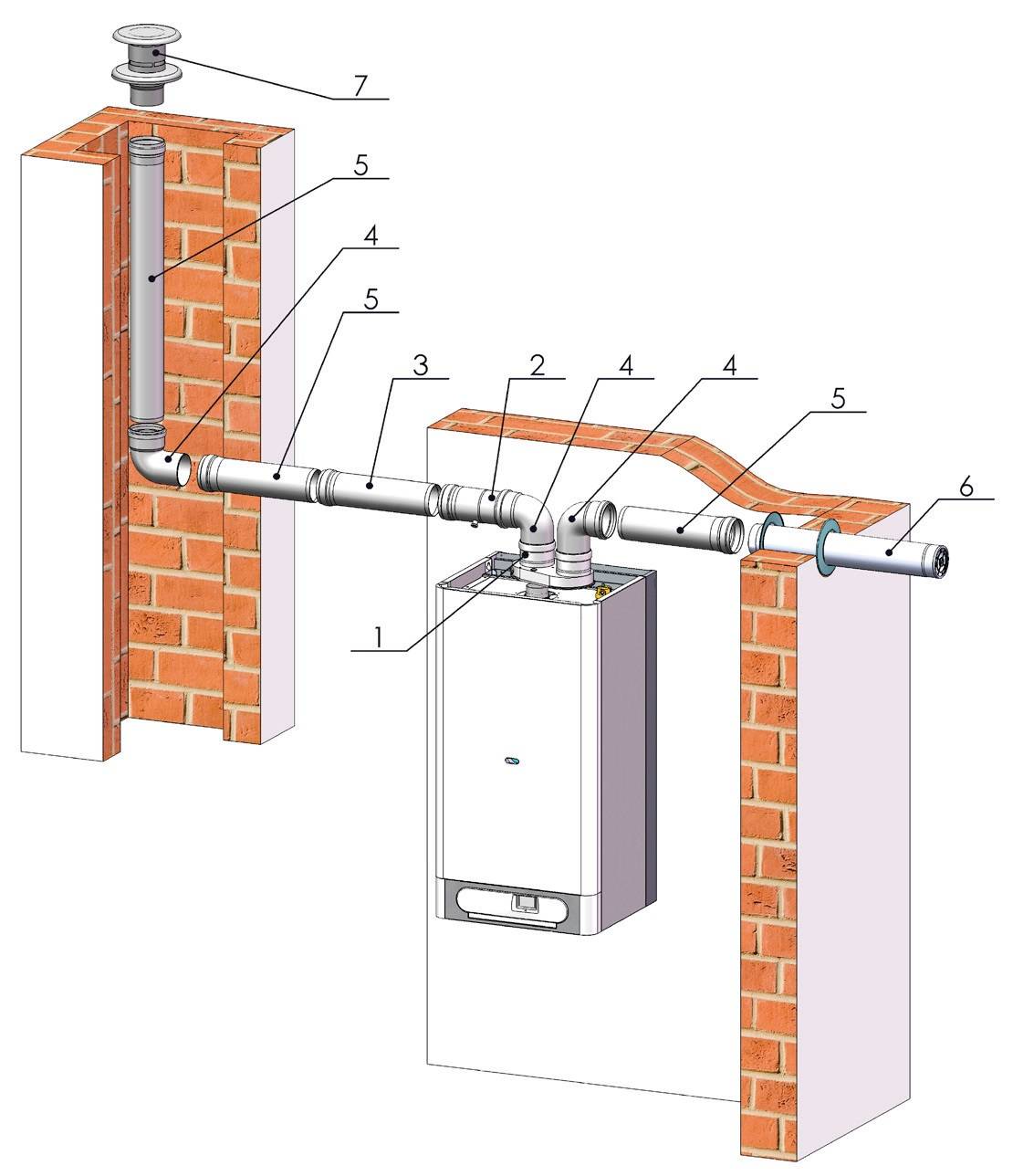 7
5
4
5
3
2
4
4
5
6
1