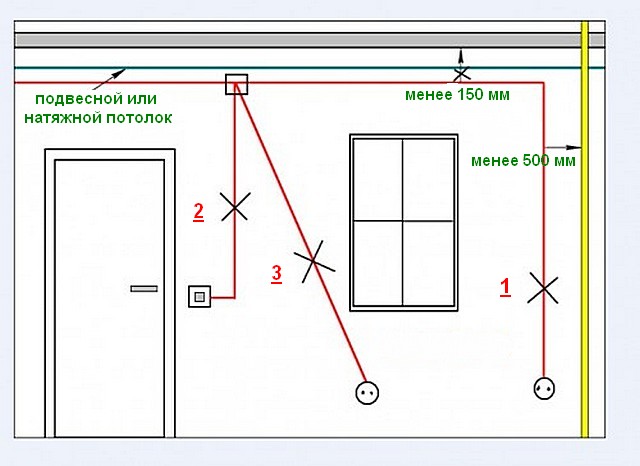 подвесной или натяжной потолок

менее 150 мм

менее 500 мм

2

3

1