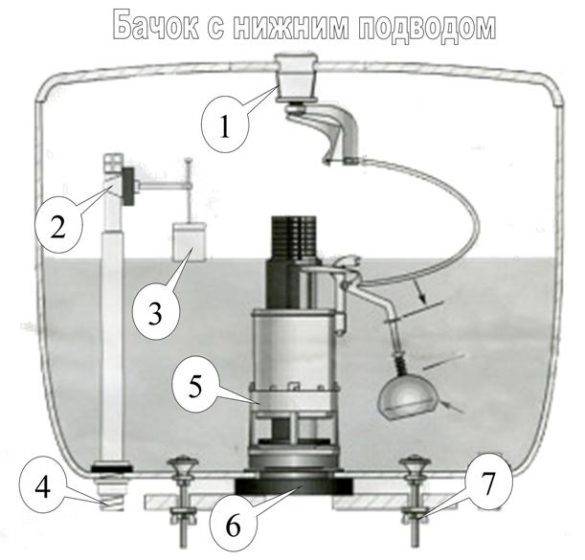 Бачок с нижним подводом

1
2
3
5
4
6
7