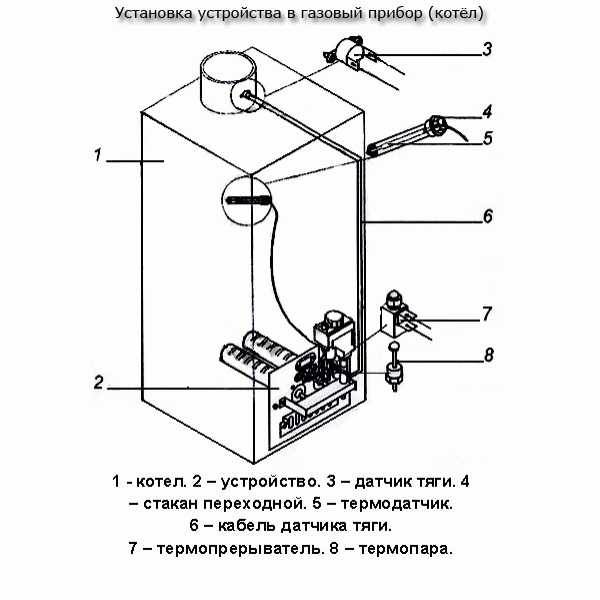 Установка устройства в газовый прибор (котёл)

3
4
5
1
6
7
8
2

1 - котел. 2 – устройство. 3 – датчик тяги. 4 – стакан переходной. 5 – термодатчик. 6 – кабель датчика тяги. 7 – термопрерыватель. 8 – термопара.