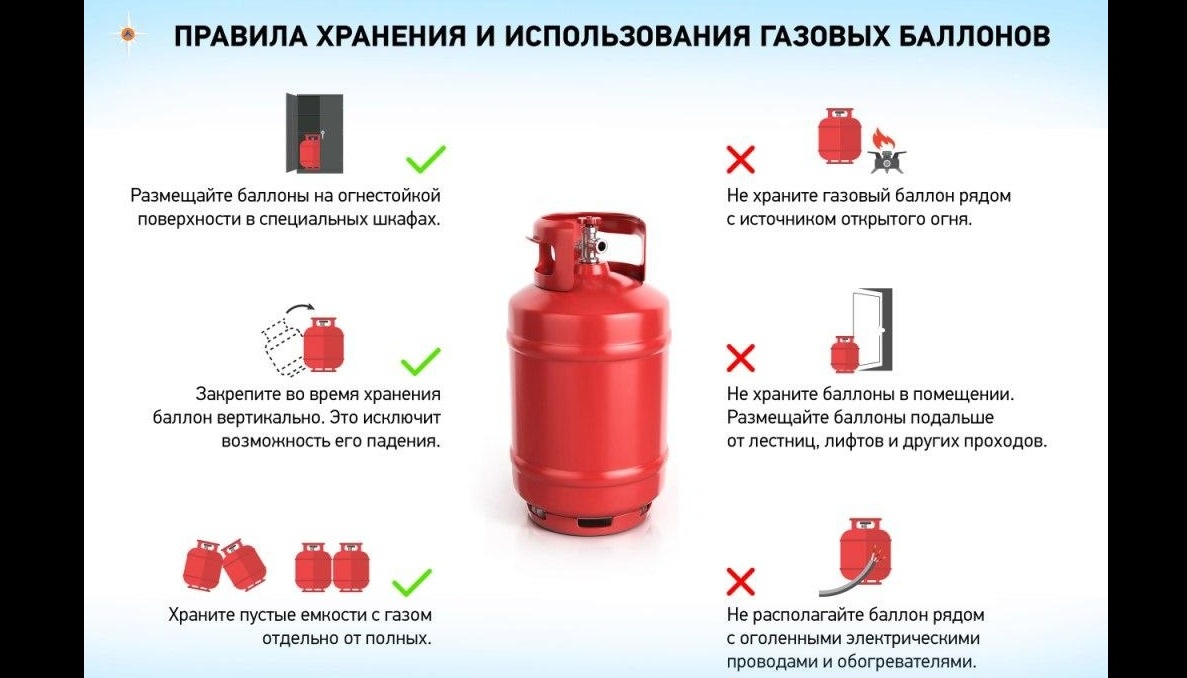 ПРАВИЛА ХРАНЕНИЯ И ИСПОЛЬЗОВАНИЯ ГАЗОВЫХ БАЛЛОНОВ

Размещайте баллоны на огнестойкой поверхности в специальных шкафах.

Закрепите во время хранения баллон вертикально. Это исключит возможность его падения.

Храните пустые емкости с газом отдельно от полных.

Не храните газовый баллон рядом с источником открытого огня.

Не храните баллоны в помещении. Размещайте баллоны подальше от лестниц, лифтов и других проходов.

Не располагайте баллон рядом с оголенными электрическими проводами и обогревателями.