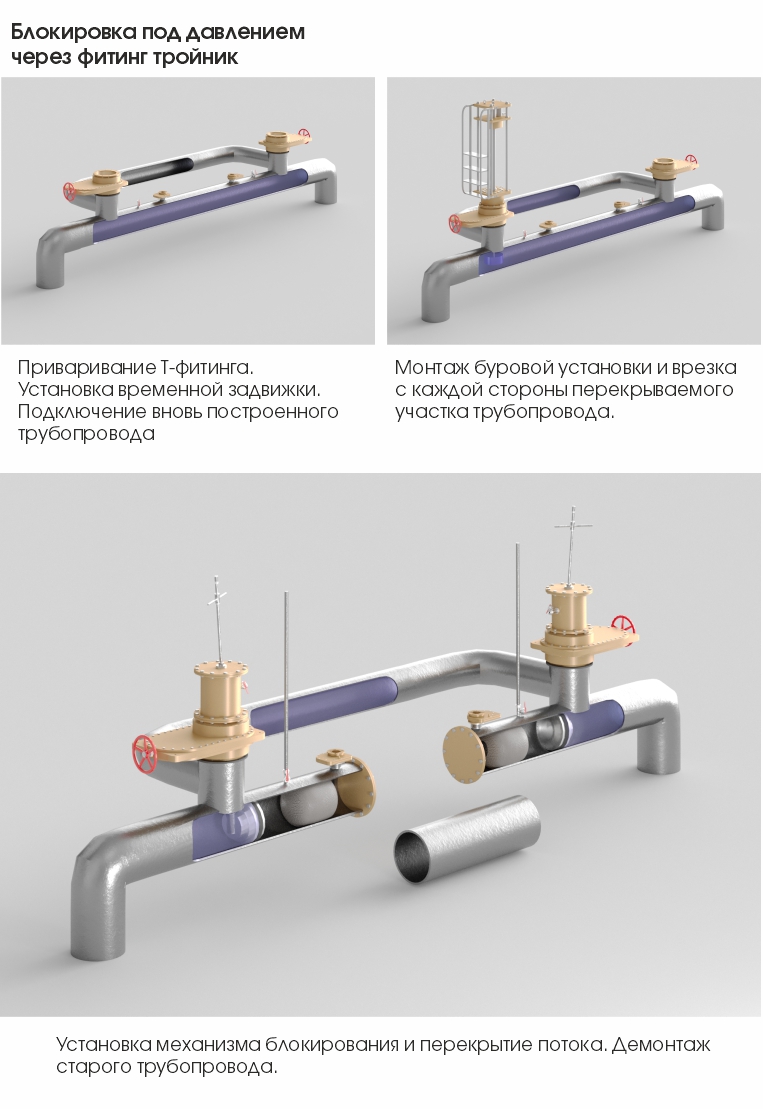 Блокировка под давлением через фитинг тройник

Приваривание Т-фитинга. Установка временной задвижки. Подключение вновь построенного трубопровода

Монтаж буровой установки и врезка с каждой стороны перекрываемого участка трубопровода.

Установка механизма блокирования и перекрытие потока. Демонтаж старого трубопровода.