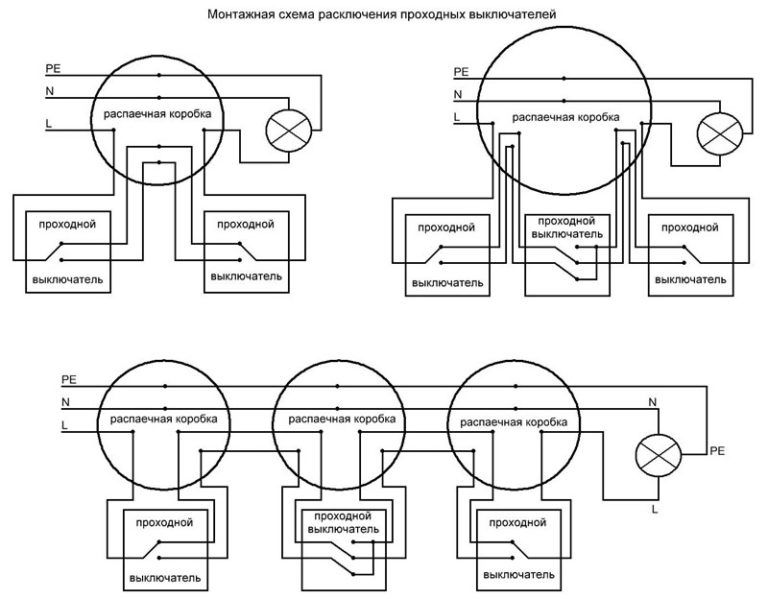 Монтажная схема расключения проходных выключателей

PE
N
L
распаечная коробка
проходной
выключатель
проходной
выключатель

PE
N
L
распаечная коробка
проходной
выключатель
проходной
выключатель
проходной
выключатель

PE
N
L
распаечная коробка
распаечная коробка
распаечная коробка
N
PE
L
проходной
выключатель
проходной
выключатель
проходной
выключатель