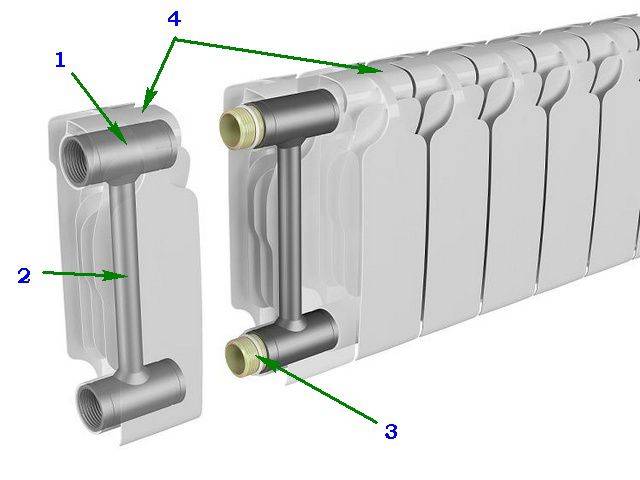 4
1
2
3