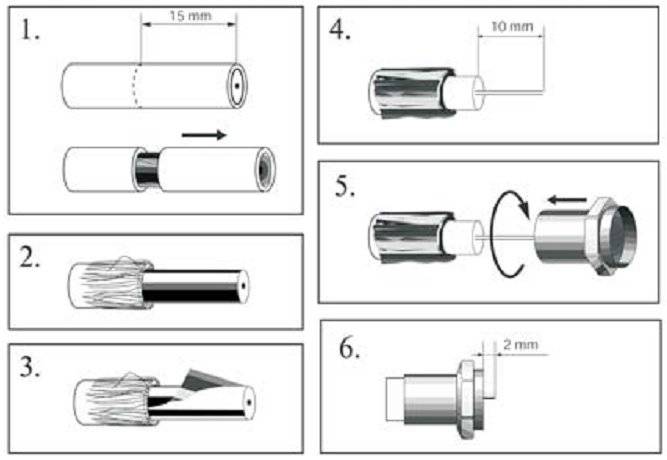 1.
15 mm

2.

3.

4.
10 mm

5.

6.
2 mm