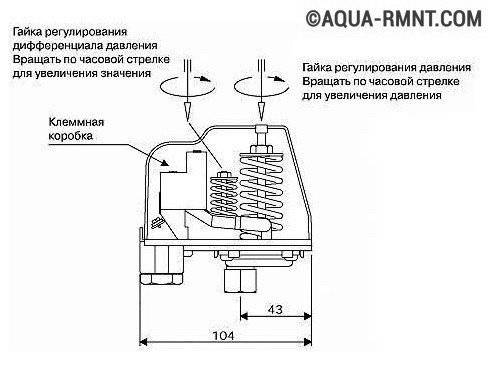 ©AQUA-RMNT.COM

Гайка регулирования дифференциала давления
Вращать по часовой стрелке для увеличения значения

Гайка регулирования давления
Вращать по часовой стрелке для увеличения давления

Клеммная коробка

43

104