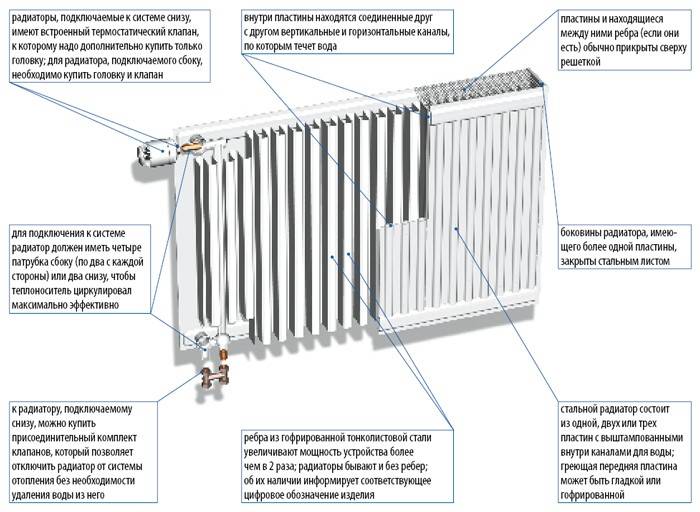 радиаторы, подключаемые к системе снизу, имеют встроенный термостатический клапан, к которому надо дополнительно купить только головку; для радиатора, подключаемого сбоку, необходимо купить головку и клапан

внутри пластины находятся соединенные друг с другом вертикальные и горизонтальные каналы, по которым течет вода

пластины и находящиеся между ними ребра (если они есть) обычно прикрыты сверху решеткой

для подключения к системе радиатор должен иметь четыре патрубка сбоку (по два с каждой стороны) или два снизу, чтобы теплоноситель циркулировал максимально эффективно

боковины радиатора, имеющего более одной пластины, закрыты стальным листом

к радиатору, подключаемому снизу, можно купить присоединительный комплект клапанов, который позволяет отключить радиатор от системы отопления без необходимости удаления воды из него

ребра из гофрированной тонколистовой стали увеличивают мощность устройства более чем в 2 раза; радиаторы бывают и без ребер; об их наличии информирует соответствующее цифровое обозначение изделия

стальной радиатор состоит из одной, двух или трех пластин с выштампованными внутри каналами для воды; греющая передняя пластина может быть гладкой или гофрированной