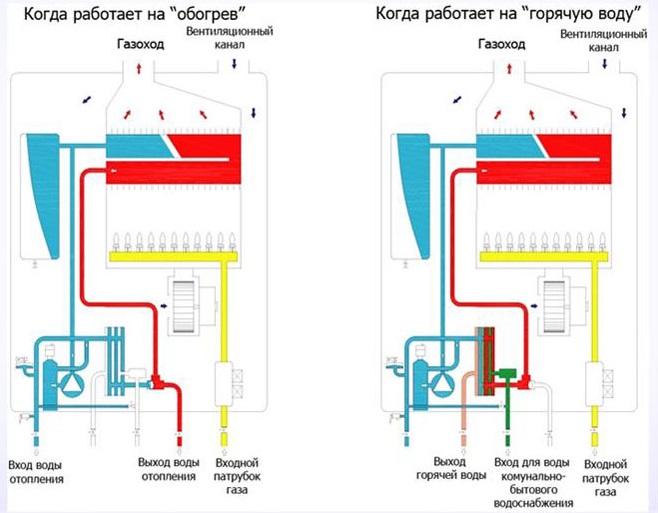 Когда работает на "обогрев"

Газоход

Вентиляционный канал

Вход воды отопления

Выход воды отопления

Входной патрубок газа

Когда работает на "горячую воду"

Газоход

Вентиляционный канал

Выход горячей воды

Вход для воды комунально-бытового водоснабжения

Входной патрубок газа