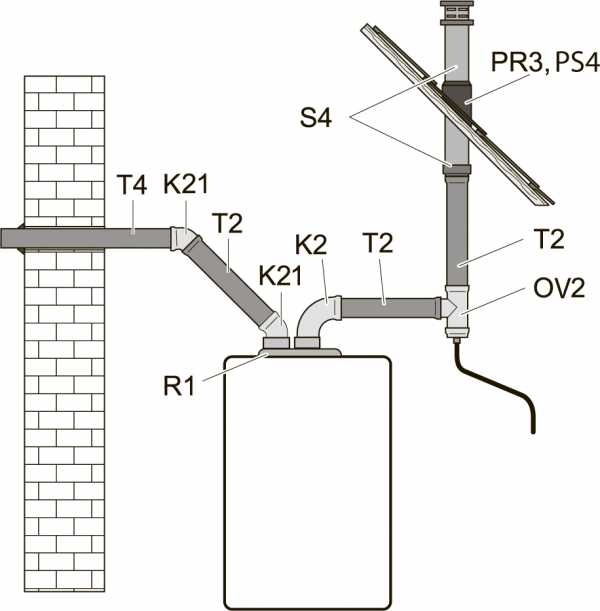 PR3, PS4
S4
T4
K21
T2
K2
T2
T2
K21
OV2
R1