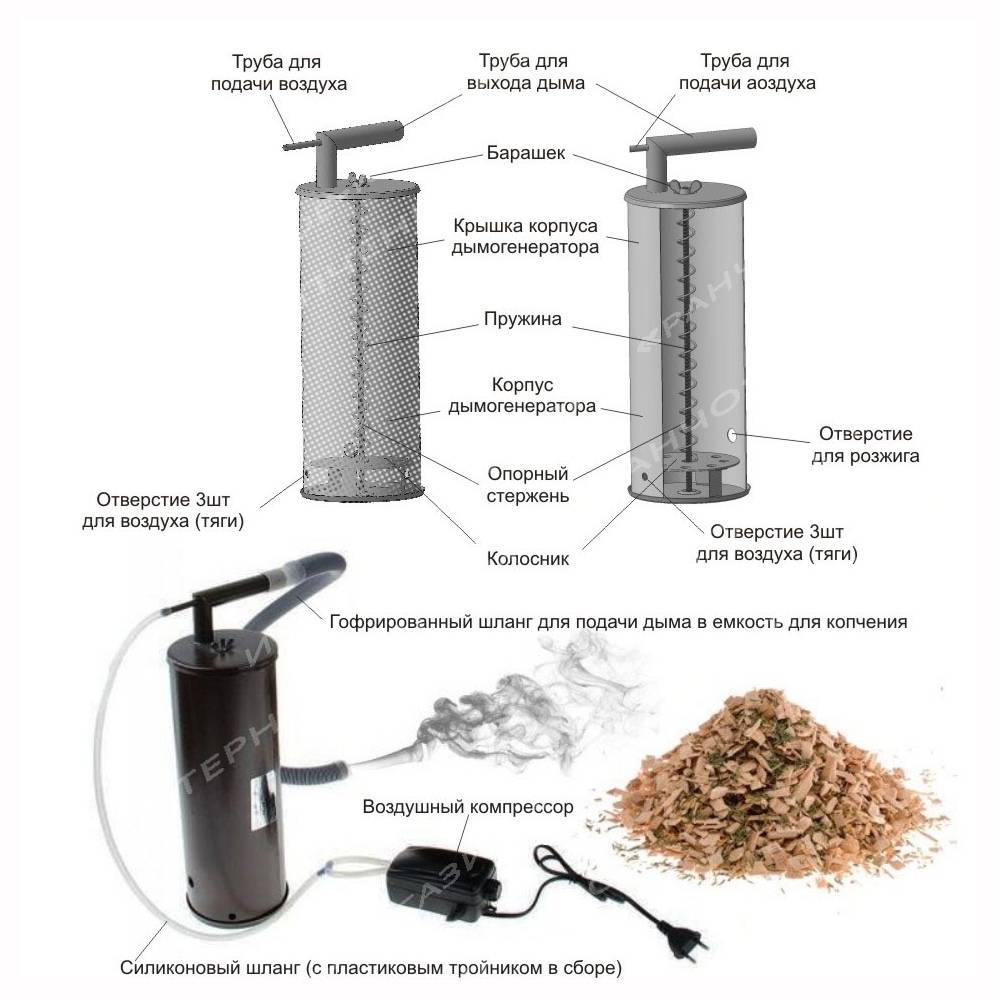 Труба для подачи воздуха

Труба для выхода дыма

Труба для подачи аоздуха

Барашек

Крышка корпуса дымогенератора

Пружина

Корпус дымогенератора

Отверстие для розжига

Опорный стержень

Отверстие 3шт для воздуха (тяги)

Колосник

Отверстие 3шт для воздуха (тяги)

Гофрированный шланг для подачи дыма в емкость для копчения

Воздушный компрессор

Силиконовый шланг (с пластиковым тройником в сборе)