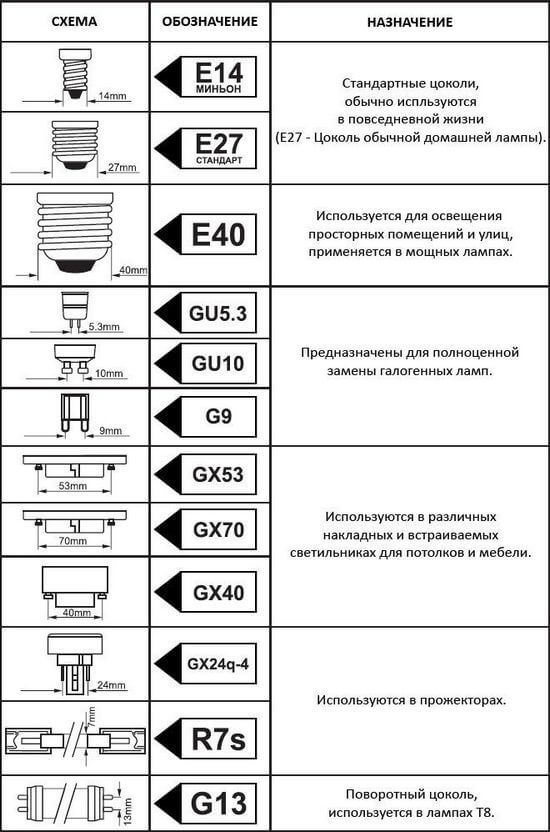 | СХЕМА | ОБОЗНАЧЕНИЕ | НАЗНАЧЕНИЕ |
|---|---|---|
| 14mm | E14 МИНЬОН | Стандартные цоколи, обычно испльзуются в повседневной жизни (E27 - Цоколь обычной домашней лампы). |
| 27mm | E27 СТАНДАРТ | |
| 40mm | E40 | Используется для освещения просторных помещений и улиц, применяется в мощных лампах. |
| 5.3mm | GU5.3 | Предназначены для полноценной замены галогенных ламп. |
| 10mm | GU10 | |
| 9mm | G9 | |
| 53mm | GX53 | Используются в различных накладных и встраиваемых светильниках для потолков и мебели. |
| 70mm | GX70 | |
| 40mm | GX40 | |
| 24mm | GX24q-4 | Используются в прожекторах. |
| 7mm | R7s | |
| 13mm | G13 | Поворотный цоколь, используется в лампах T8. |