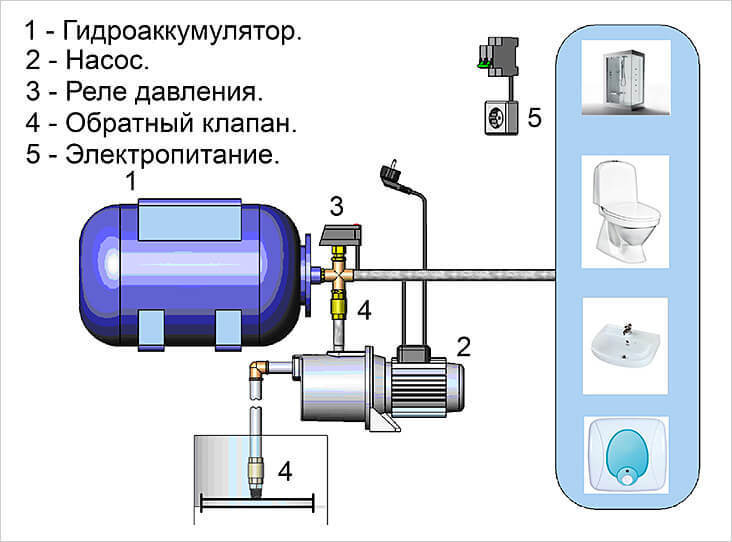 1 - Гидроаккумулятор.
2 - Насос.
3 - Реле давления.
4 - Обратный клапан.
5 - Электропитание.

5

1

3

4

2

4