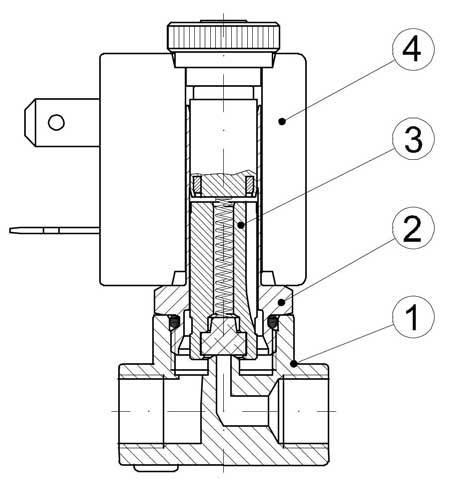 4
3
2
1