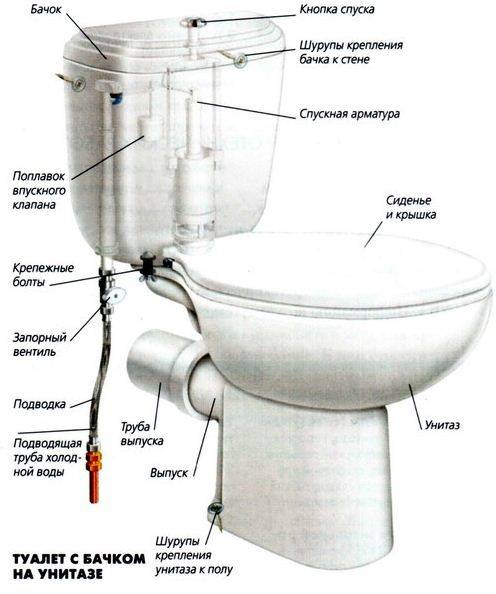 Бачок

Кнопка спуска

Шурупы крепления бачка к стене

Спускная арматура

Поплавок впускного клапана

Сиденье и крышка

Крепежные болты

Запорный вентиль

Подводка

Подводящая труба холодной воды

Труба выпуска

Выпуск

Унитаз

Шурупы крепления унитаза к полу

ТУАЛЕТ С БАЧКОМ НА УНИТАЗЕ