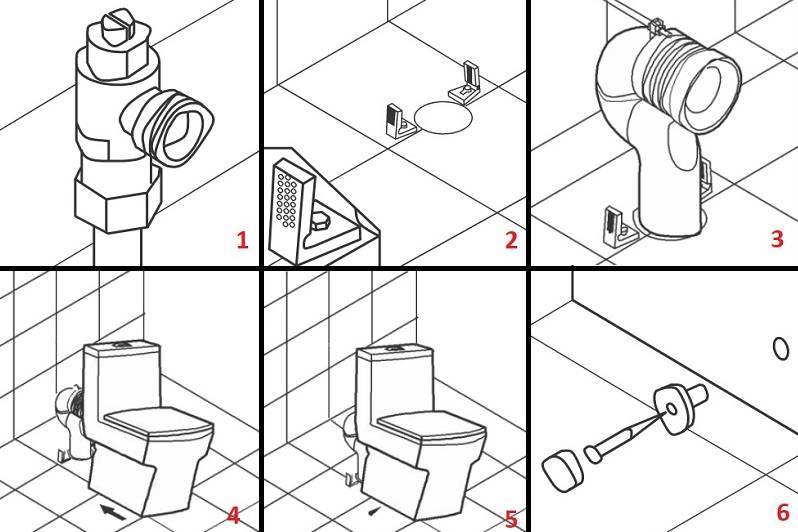 1
2
3
4
5
6