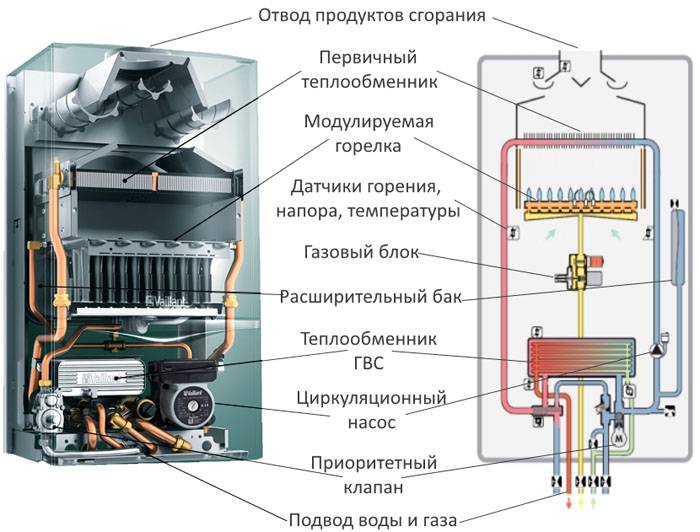 Отвод продуктов сгорания

Первичный теплообменник

Модулируемая горелка

Датчики горения, напора, температуры

Газовый блок

Расширительный бак

Теплообменник ГВС

Циркуляционный насос

Приоритетный клапан

Подвод воды и газа

Vaillant

Vaillant

Vaillant

M