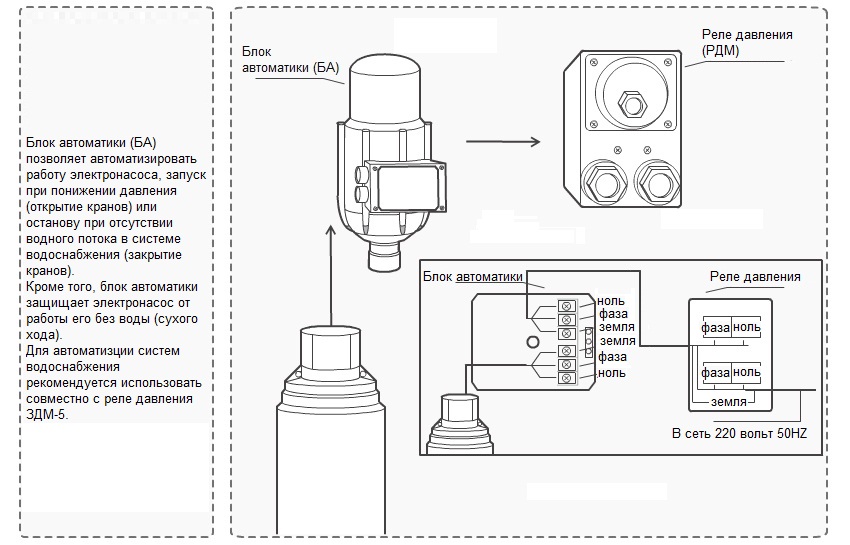 Блок автоматики (БА) позволяет автоматизировать работу электронасоса, запуск при понижении давления (открытие кранов) или останову при отсутствии водного потока в системе водоснабжения (закрытие кранов).
Кроме того, блок автоматики защищает электронасос от работы его без воды (сухого хода).
Для автоматизции систем водоснабжения рекомендуется использовать совместно с реле давления ЗДМ-5.

Блок автоматики (БА)

Реле давления (РДМ)

Блок автоматики

ноль
фаза
земля
земля
фаза
ноль

Реле давления

фаза
ноль
фаза
ноль
земля

В сеть 220 вольт 50HZ