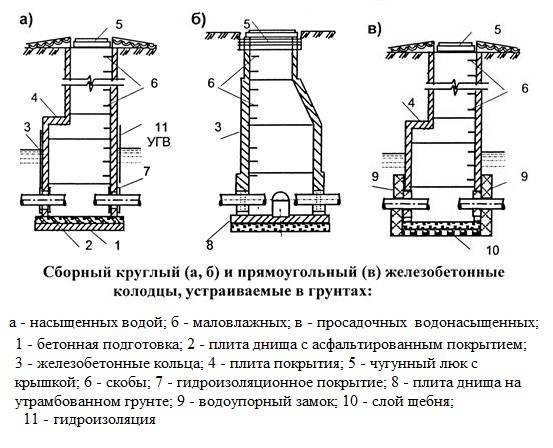 а)

5

6

4

3

11
УГВ

7

2 1

б)

5

6

3

8

в)

5

6

4

9 9

10

Сборный круглый (а, б) и прямоугольный (в) железобетонные колодцы, устраиваемые в грунтах:

а - насыщенных водой; б - маловлажных; в - просадочных водонасыщенных;
1 - бетонная подготовка; 2 - плита днища с асфальтированным покрытием;
3 - железобетонные кольца; 4 - плита покрытия; 5 - чугунный люк с крышкой; 6 - скобы; 7 - гидроизоляционное покрытие; 8 - плита днища на утрамбованном грунте; 9 - водоупорный замок; 10 - слой щебня;
11 - гидроизоляция