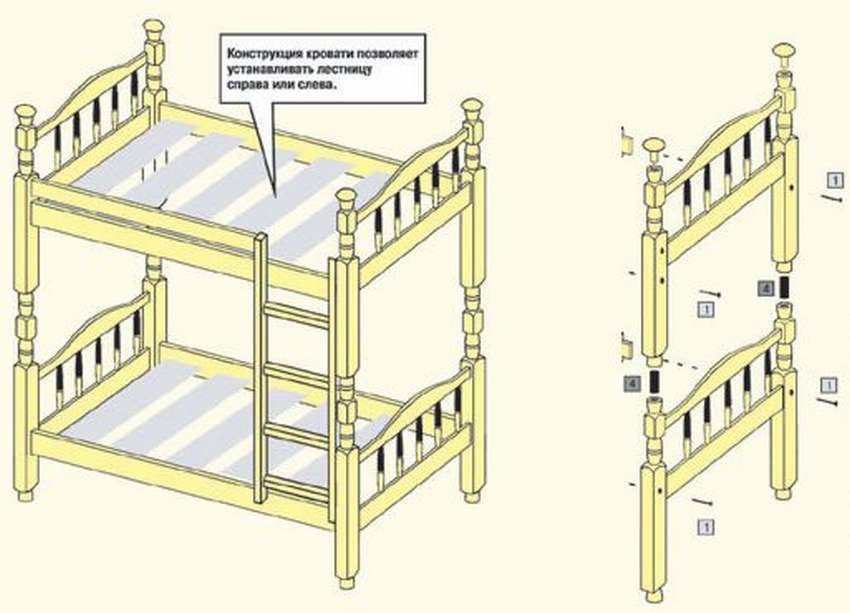 Конструкция кровати позволяет устанавливать лестницу справа или слева.

1

4

1

4

1

1