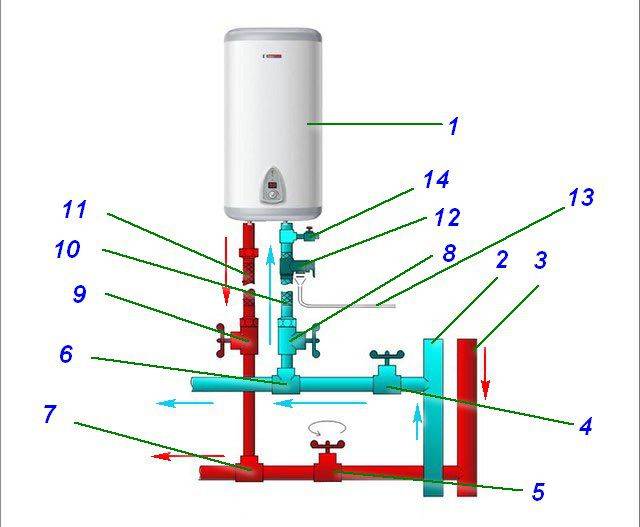 1
14
13
11
12
10
8
2
3
9
6
4
7
5