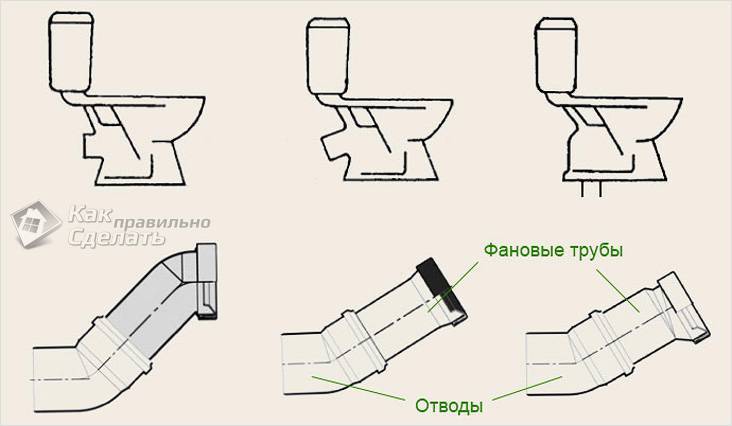 Как правильно Сделать

Фановые трубы

Отводы